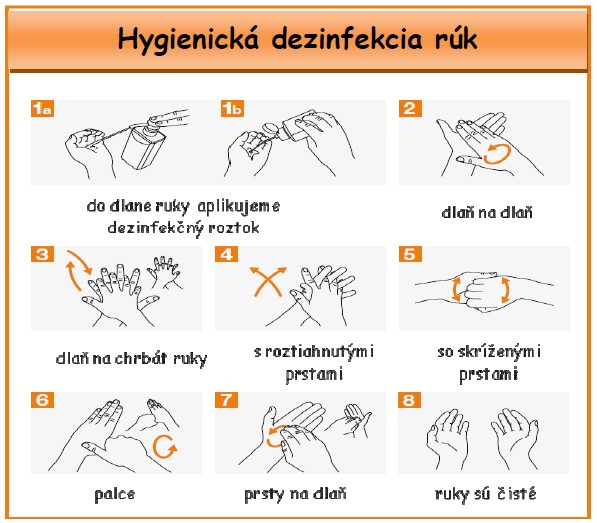 Hygienická dezinfekcia rúk

1a

1b

do dlane ruky aplikujeme dezinfekčný roztok

2

dlaň na dlaň

3

dlaň na chrbát ruky

4

s roztiahnutými prstami

5

so skríženými prstami

6

palce

7

prsty na dlaň

8

ruky sú čisté