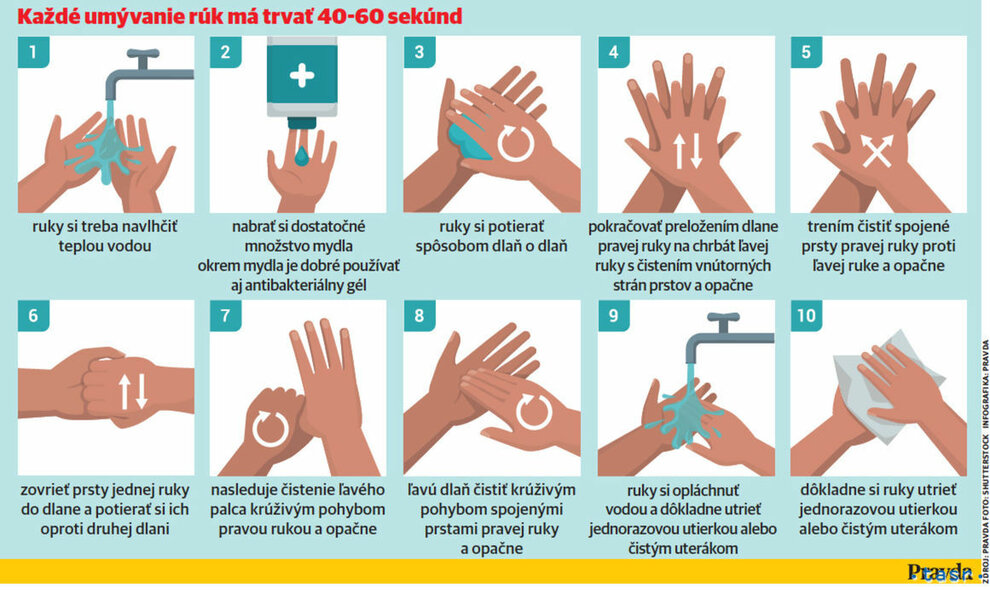 Každé umývanie rúk má trvať 40-60 sekúnd

1
ruky si treba navlhčiť teplou vodou

2
nabrať si dostatočné množstvo mydla okrem mydla je dobré používať aj antibakteriálny gél

3
ruky si potierať spôsobom dlaň o dlaň

4
pokračovať preložením dlane pravej ruky na chrbát ľavej ruky s čistením vnútorných strán prstov a opačne

5
trením čistiť spojené prsty pravej ruky proti ľavej ruke a opačne

6
zovrieť prsty jednej ruky do dlane a potierať si ich oproti druhej dlani

7
nasleduje čistenie ľavého palca krúživým pohybom pravou rukou a opačne

8
ľavú dlaň čistiť krúživým pohybom spojenými prstami pravej ruky a opačne

9
ruky si opláchnuť vodou a dôkladne utrieť jednorazovou utierkou alebo čistým uterákom

10
dôkladne si ruky utrieť jednorazovou utierkou alebo čistým uterákom

ZDROJ: PRAVDA FOTO: SHUTTERSTOCK INFOGRAFIKA: PRAVDA

Pravda